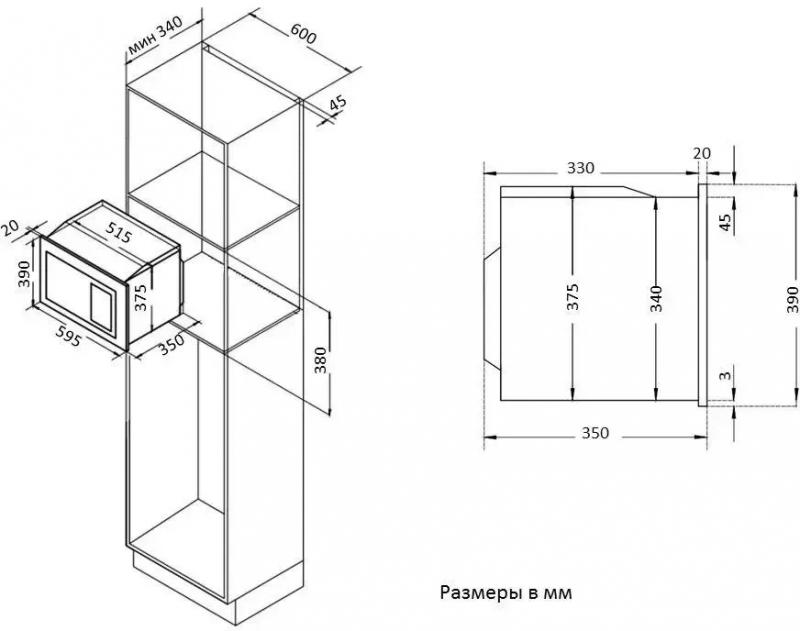 мин 340
600
45
20
515
390
375
595
350
380

330
20
45
375
340
390
3
350

Размеры в мм