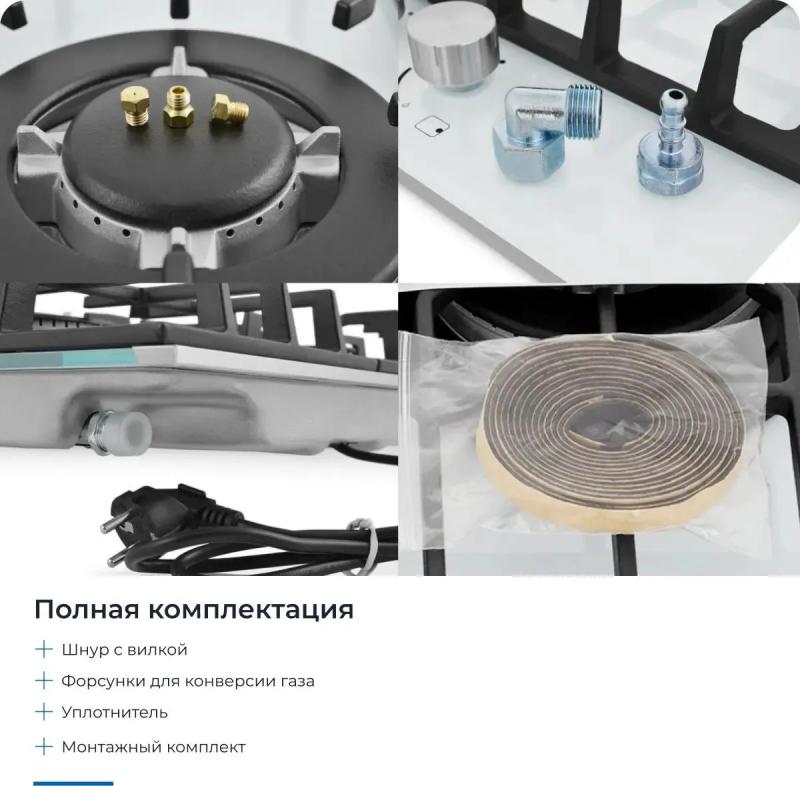 Полная комплектация

+ Шнур с вилкой
+ Форсунки для конверсии газа
+ Уплотнитель
+ Монтажный комплект